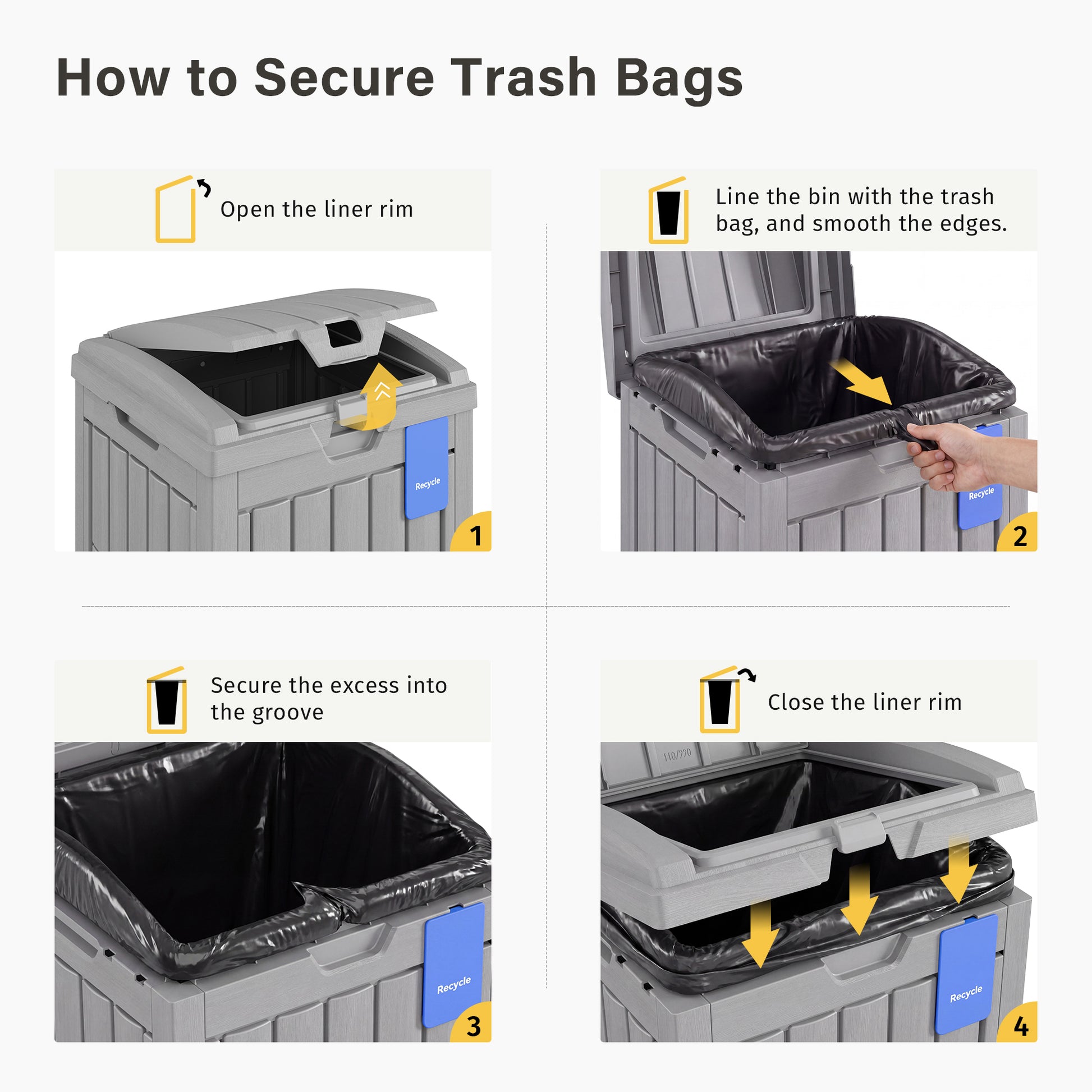 How to Secure Trash Bags

Open the liner rim

Recycle

1

Line the bin with the trash bag, and smooth the edges.

Recycle

2

Secure the excess into the groove

Recycle

3

Close the liner rim

110/220

Recycle

4